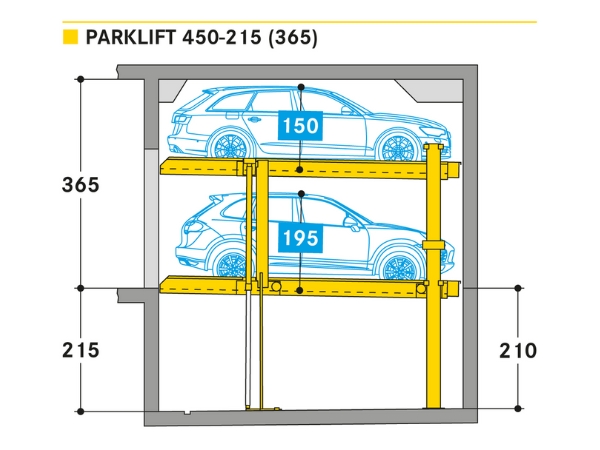 PARKLIFT 450-215 (365)

365

150

195

215

210